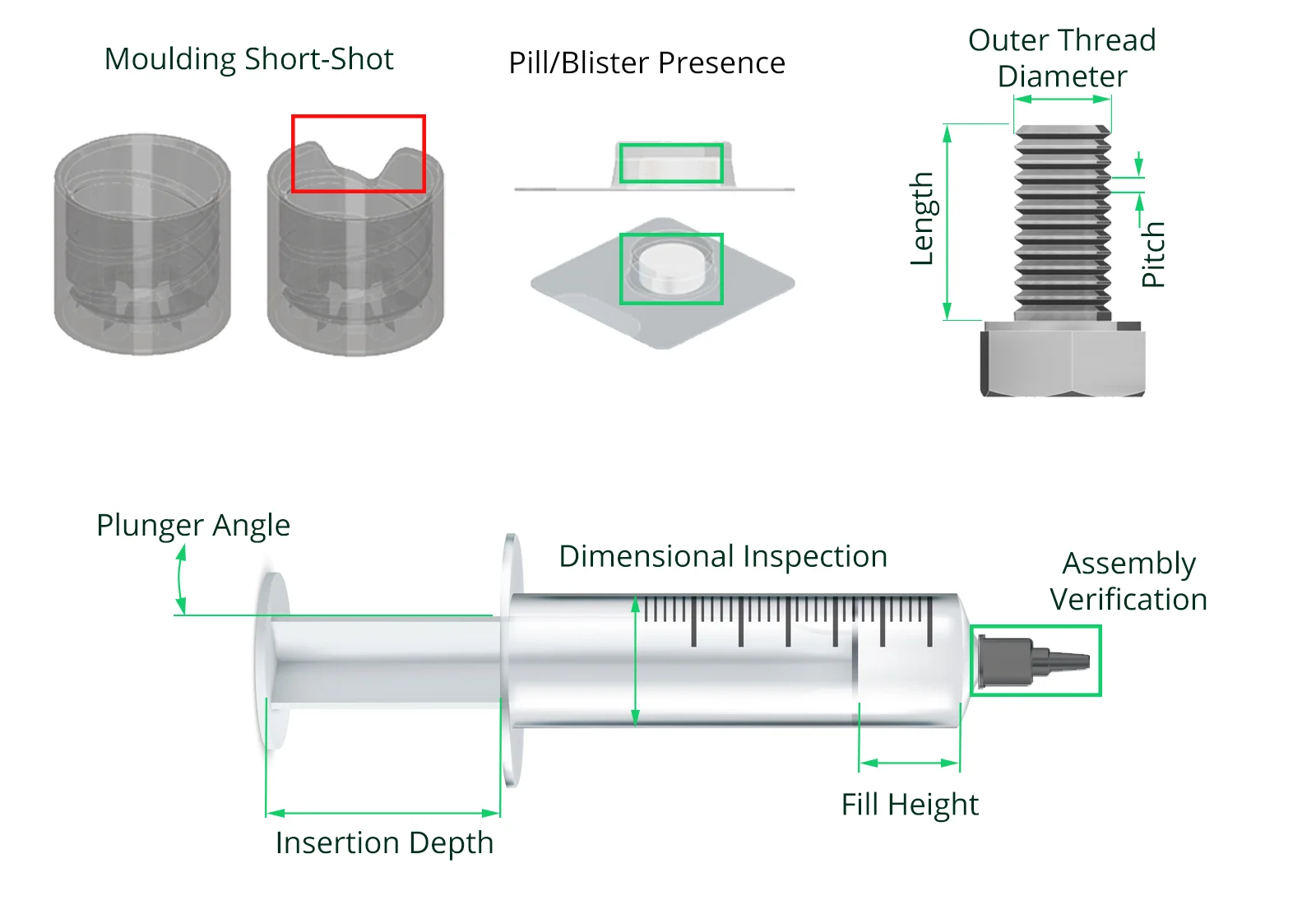 Moulding Short-Shot

Pill/Blister Presence

Outer Thread Diameter

Length

Pitch

Plunger Angle

Dimensional Inspection

Assembly Verification

Fill Height

Insertion Depth